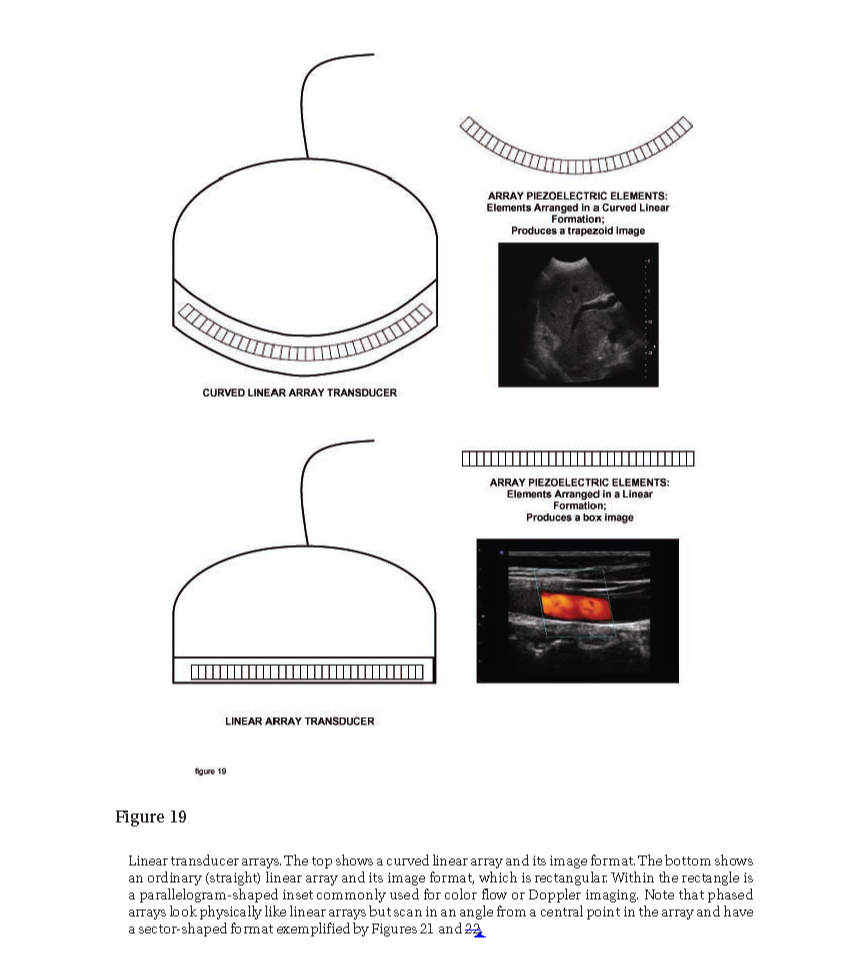 ARRAY PIEZOELECTRIC ELEMENTS:
Elements Arranged in a Curved Linear Formation;
Produces a trapezoid image

CURVED LINEAR ARRAY TRANSDUCER

ARRAY PIEZOELECTRIC ELEMENTS:
Elements Arranged in a Linear Formation;
Produces a box image

LINEAR ARRAY TRANSDUCER

figure 19

Figure 19

Linear transducer arrays. The top shows a curved linear array and its image format. The bottom shows an ordinary (straight) linear array and its image format, which is rectangular. Within the rectangle is a parallelogram-shaped inset commonly used for color flow or Doppler imaging. Note that phased arrays look physically like linear arrays but scan in an angle from a central point in the array and have a sector-shaped format exemplified by Figures 21 and 22.